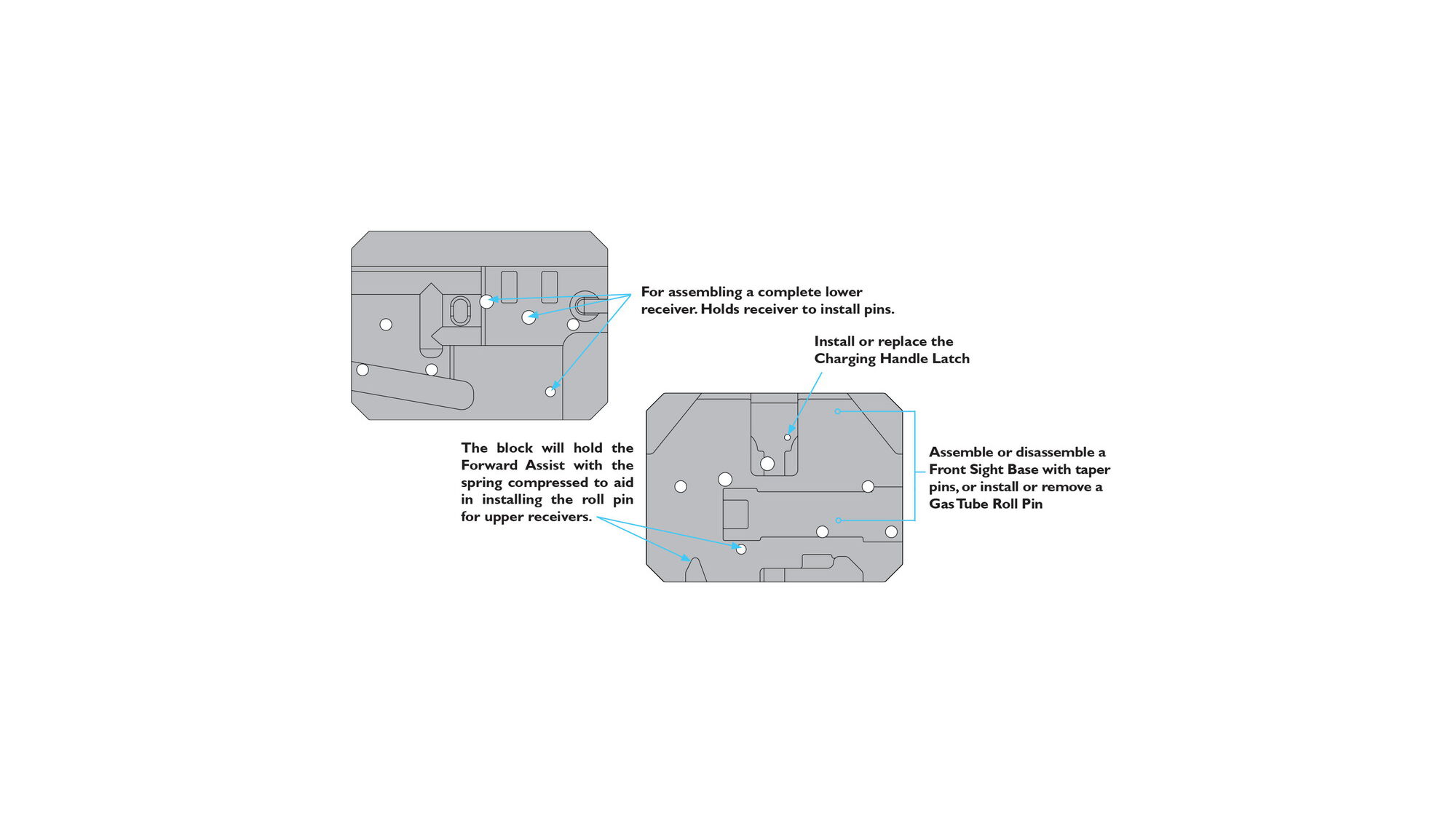 For assembling a complete lower receiver. Holds receiver to install pins.

Install or replace the Charging Handle Latch

The block will hold the Forward Assist with the spring compressed to aid in installing the roll pin for upper receivers.

Assemble or disassemble a Front Sight Base with taper pins, or install or remove a Gas Tube Roll Pin